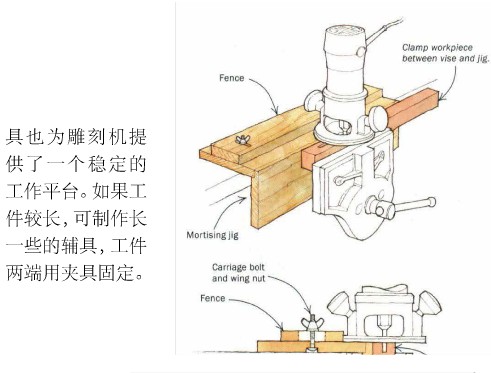 具也为雕刻机提供了一个稳定的工作平台。如果工件较长，可制作长一些的辅具，工件两端用夹具固定。

Clamp workpiece between vise and jig.

Fence

Mortising jig

Carriage bolt and wing nut

Fence